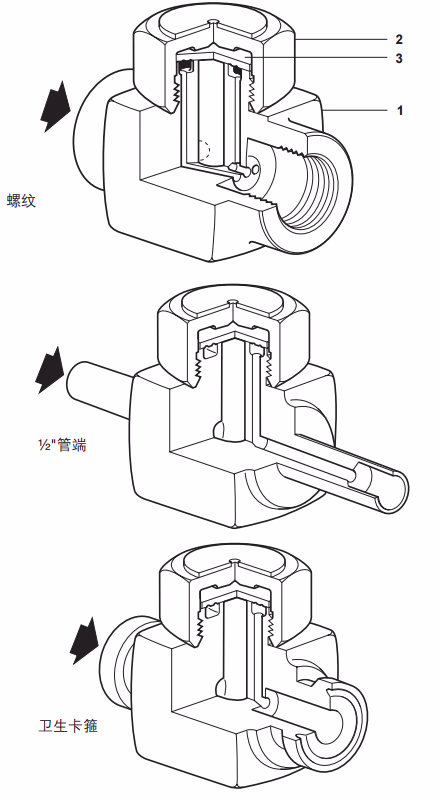 2
3
1
螺纹

½"管端

卫生卡箍