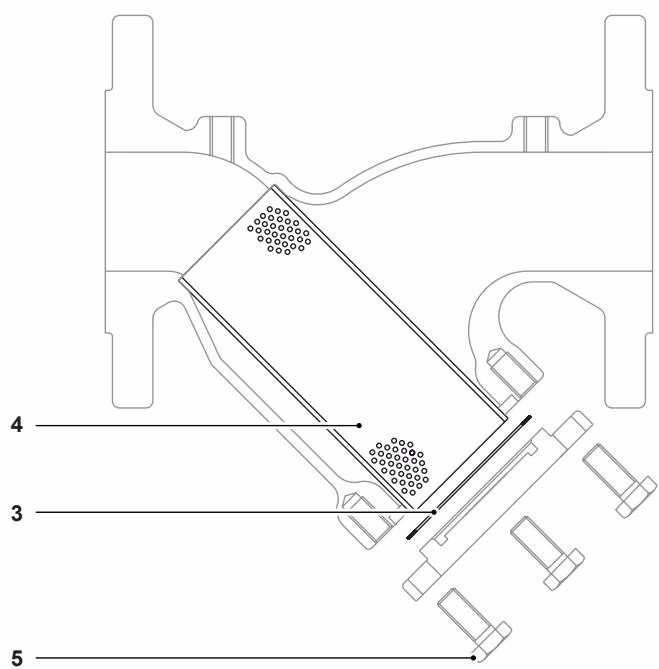 4
3
5