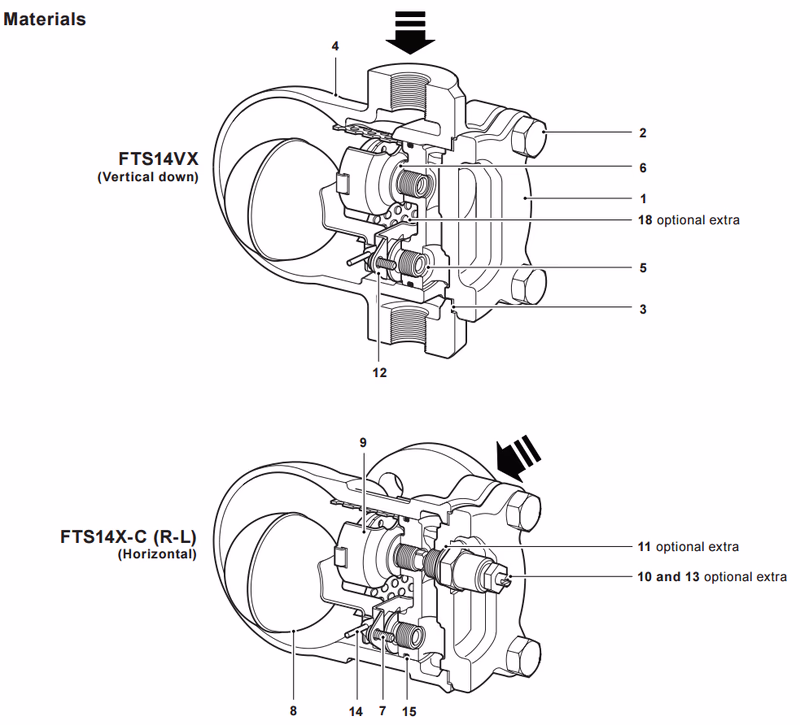 Materials

4

FTS14VX
(Vertical down)

2

6

1

18 optional extra

5

3

12

9

FTS14X-C (R-L)
(Horizontal)

11 optional extra

10 and 13 optional extra

8

14

7

15