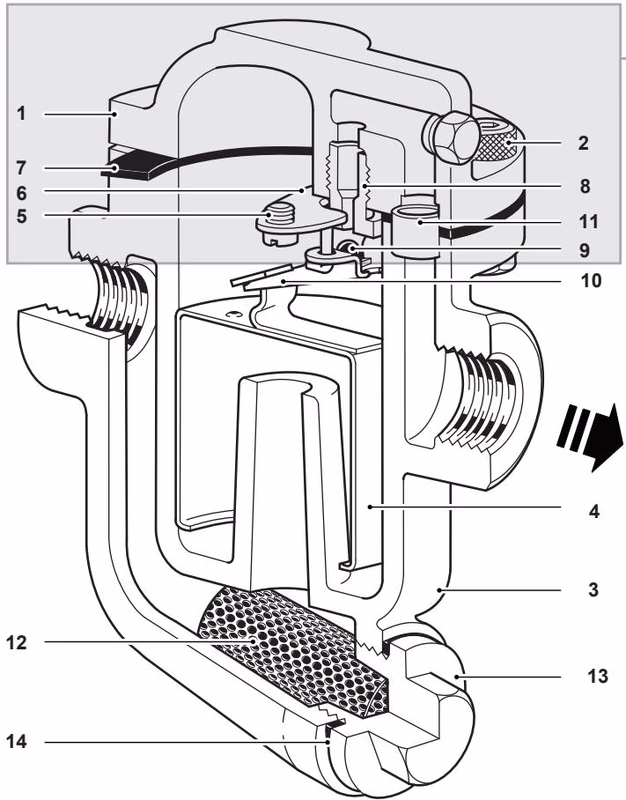 1
7
6
5
2
8
11
9
10
4
3
12
13
14