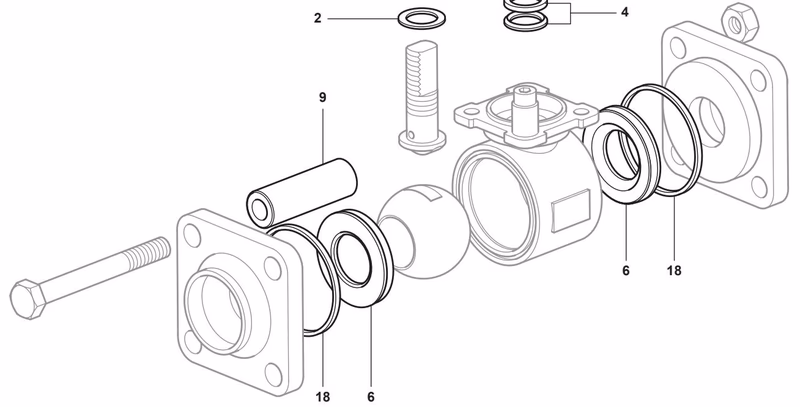 2
4
9
6
18
18
6