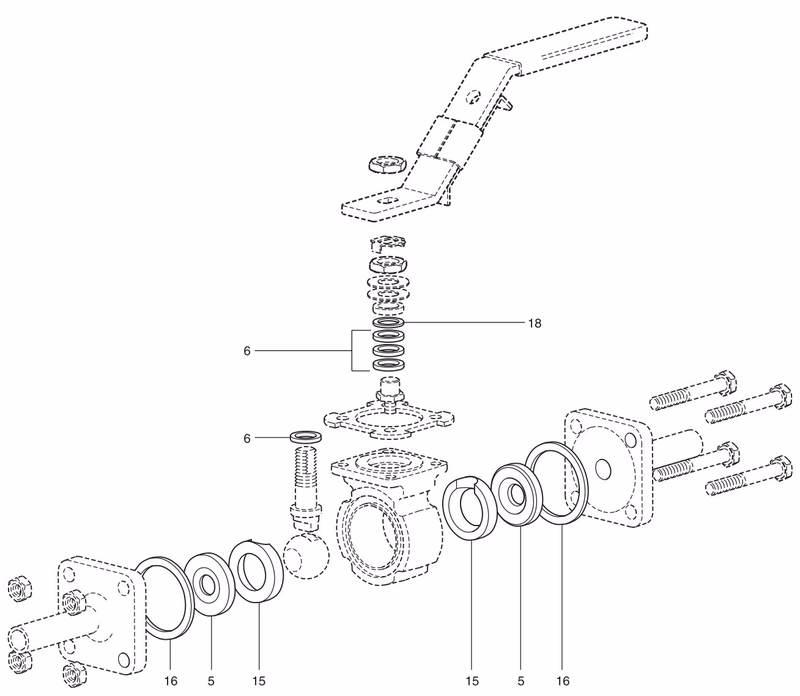 18
6
6
16
5
15
15
5
16