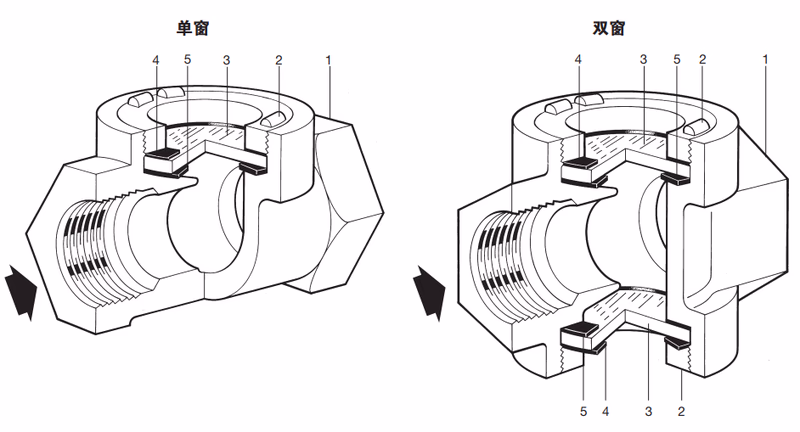 单窗

4 5 3 2 1

双窗

4 3 5 2 1

5 4 3 2