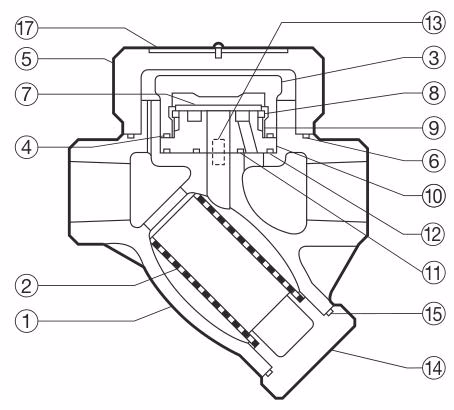 17
5
7
4
2
1
13
3
8
9
6
10
12
11
15
14